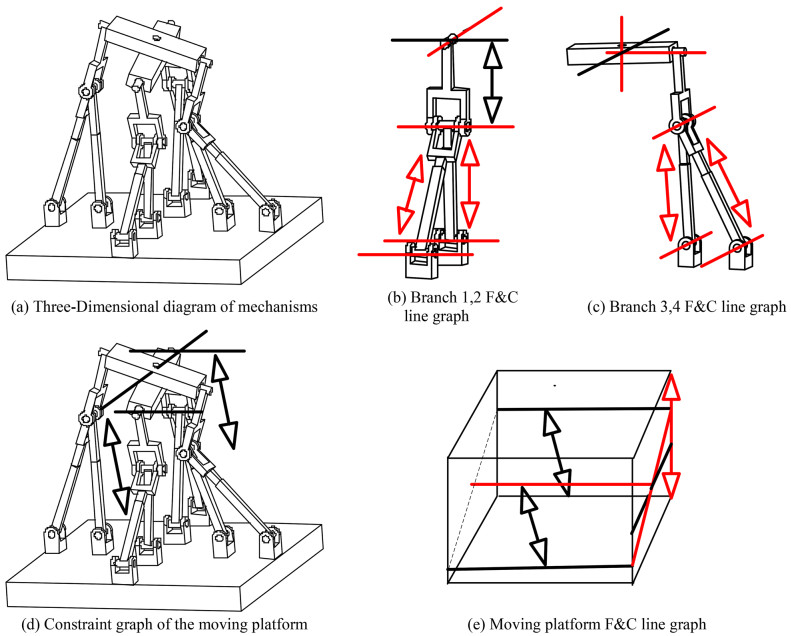 (a) Three-Dimensional diagram of mechanisms

(b) Branch 1,2 F&C line graph

(c) Branch 3,4 F&C line graph

(d) Constraint graph of the moving platform

(e) Moving platform F&C line graph