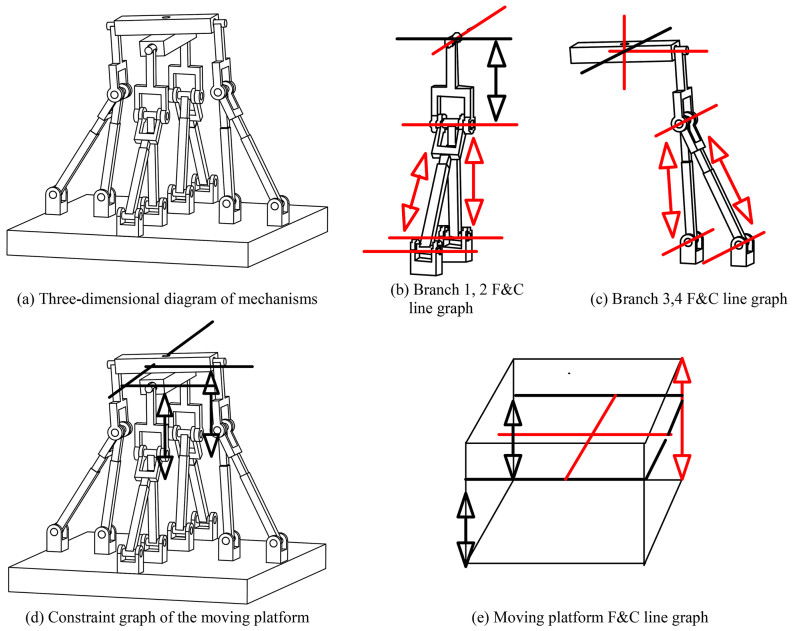 (a) Three-dimensional diagram of mechanisms

(b) Branch 1, 2 F&C line graph

(c) Branch 3,4 F&C line graph

(d) Constraint graph of the moving platform

(e) Moving platform F&C line graph