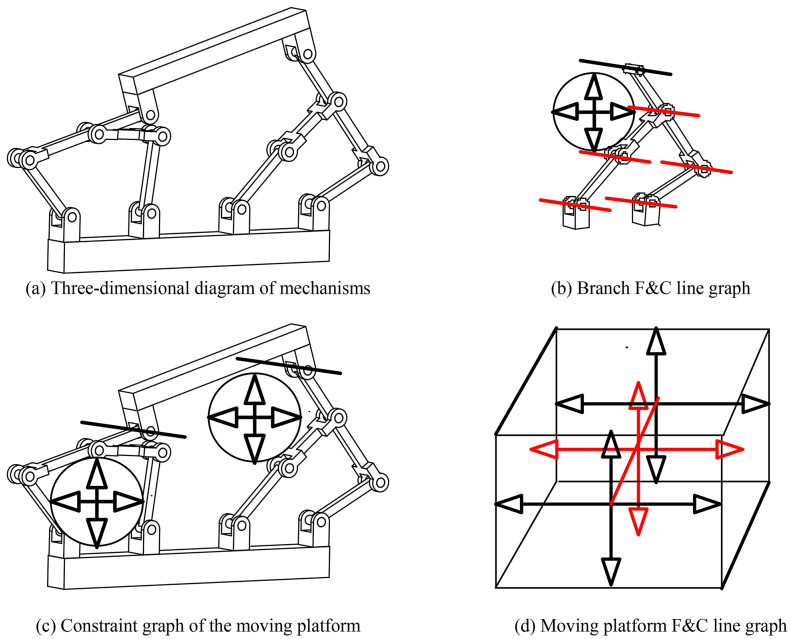 (a) Three-dimensional diagram of mechanisms

(b) Branch F&C line graph

(c) Constraint graph of the moving platform

(d) Moving platform F&C line graph