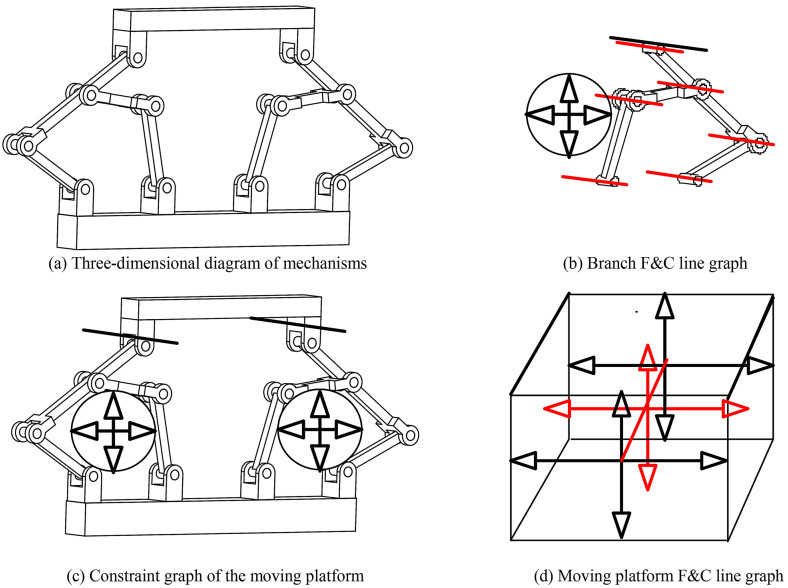 (a) Three-dimensional diagram of mechanisms

(b) Branch F&C line graph

(c) Constraint graph of the moving platform

(d) Moving platform F&C line graph