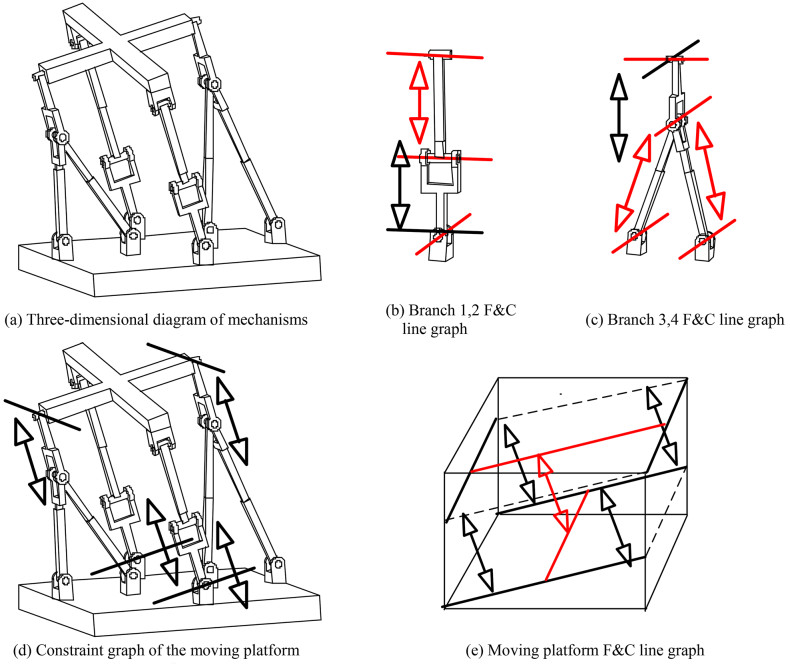 (a) Three-dimensional diagram of mechanisms

(b) Branch 1,2 F&C line graph

(c) Branch 3,4 F&C line graph

(d) Constraint graph of the moving platform

(e) Moving platform F&C line graph