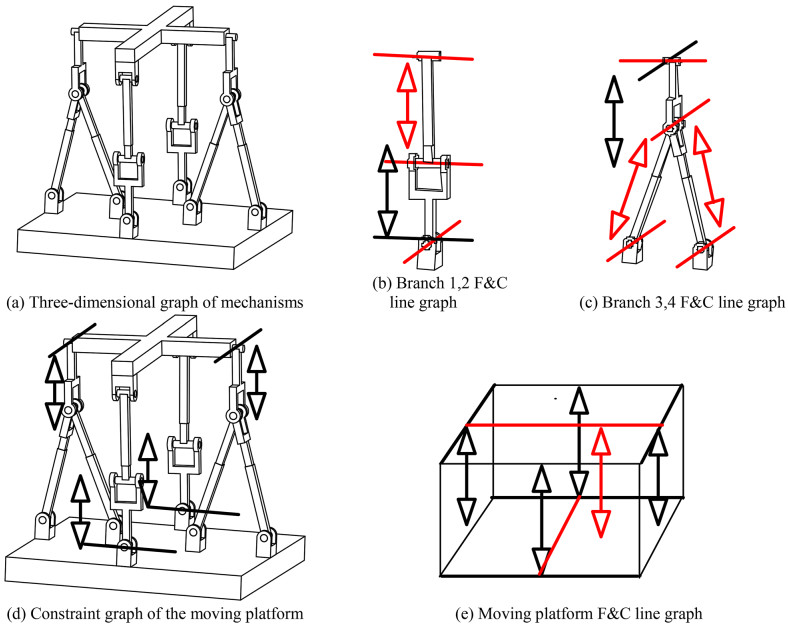 (a) Three-dimensional graph of mechanisms

(b) Branch 1,2 F&C line graph

(c) Branch 3,4 F&C line graph

(d) Constraint graph of the moving platform

(e) Moving platform F&C line graph