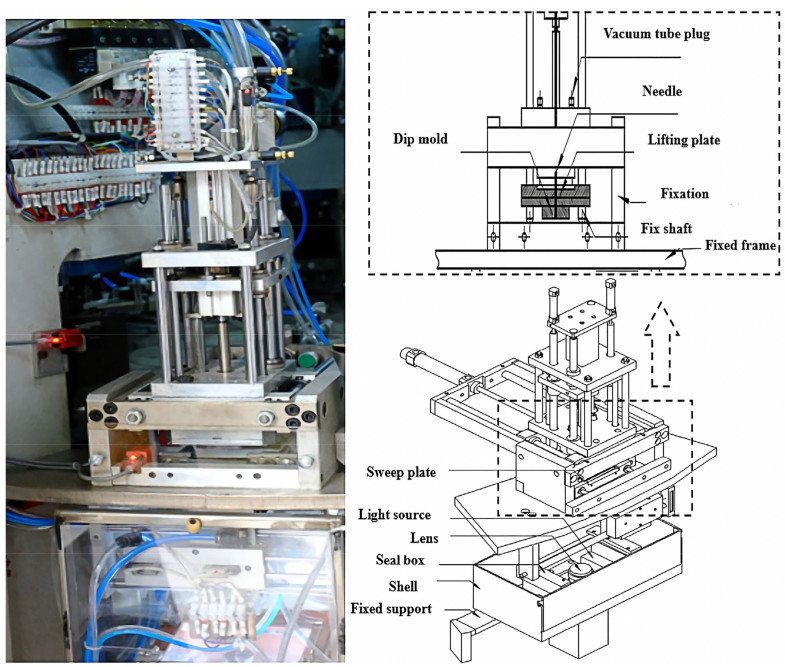 Vacuum tube plug
Needle
Dip mold
Lifting plate
Fixation
Fix shaft
Fixed frame
Sweep plate
Light source
Lens
Seal box
Shell
Fixed support