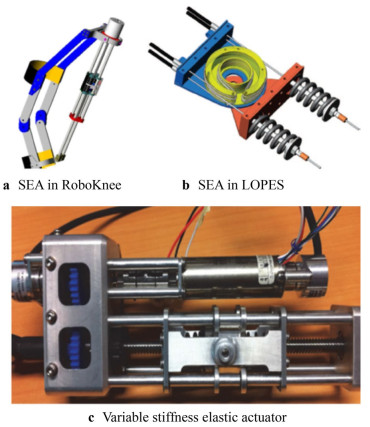 a SEA in RoboKnee

b SEA in LOPES

c Variable stiffness elastic actuator