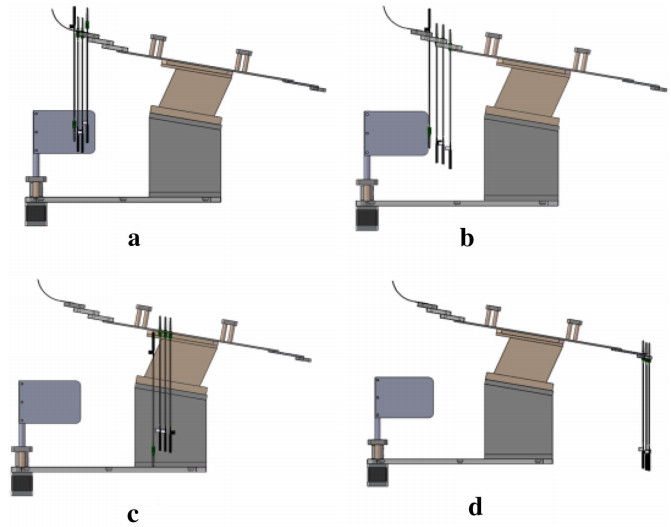 a

b

c

d