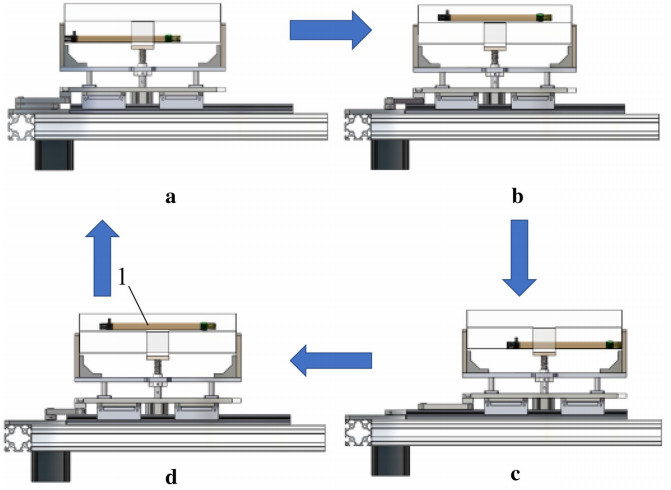 a

b

1

d

c