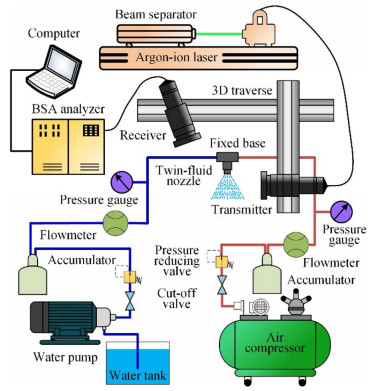 Beam separator
Computer
Argon-ion laser
3D traverse
BSA analyzer
Receiver
Fixed base
Twin-fluid nozzle
Pressure gauge
Transmitter
Flowmeter
Pressure gauge
Accumulator
Pressure reducing valve
Flowmeter
Accumulator
Cut-off valve
Air compressor
Water pump
Water tank