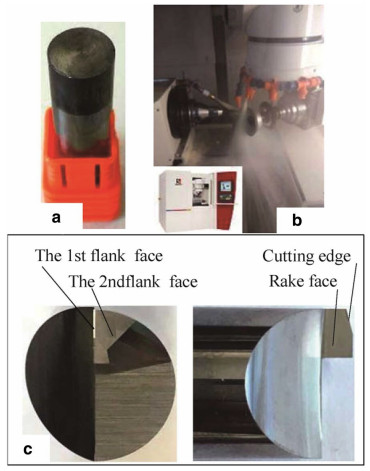 a

b

The 1st flank face

The 2ndflank face

Cutting edge

Rake face

c