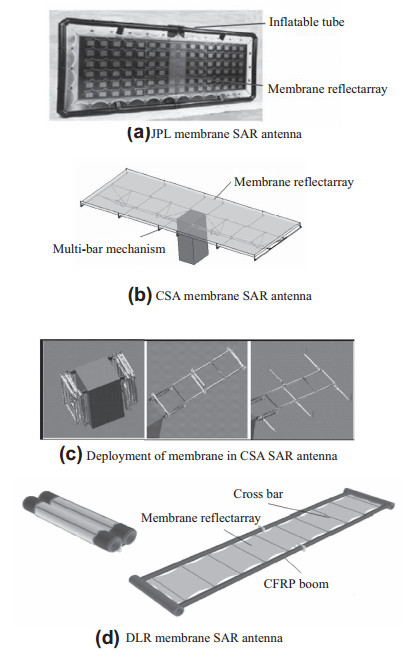 Inflatable tube

Membrane reflectarray

(a) JPL membrane SAR antenna

Membrane reflectarray

Multi-bar mechanism

(b) CSA membrane SAR antenna

(c) Deployment of membrane in CSA SAR antenna

Cross bar

Membrane reflectarray

CFRP boom

(d) DLR membrane SAR antenna